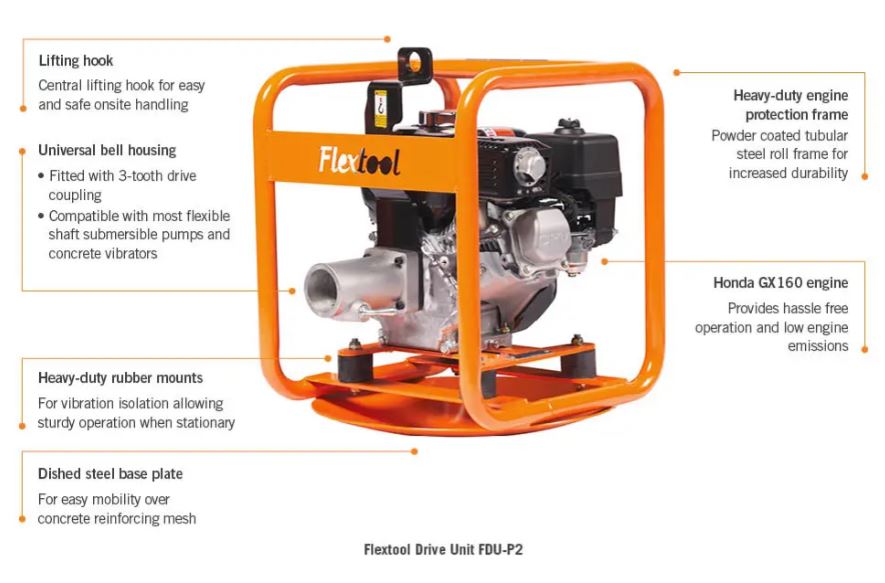 Lifting hook
Central lifting hook for easy and safe onsite handling

Universal bell housing
• Fitted with 3-tooth drive coupling
• Compatible with most flexible shaft submersible pumps and concrete vibrators

Heavy-duty rubber mounts
For vibration isolation allowing sturdy operation when stationary

Dished steel base plate
For easy mobility over concrete reinforcing mesh

Flextool

Heavy-duty engine protection frame
Powder coated tubular steel roll frame for increased durability

Honda GX160 engine
Provides hassle free operation and low engine emissions

Flextool Drive Unit FDU-P2